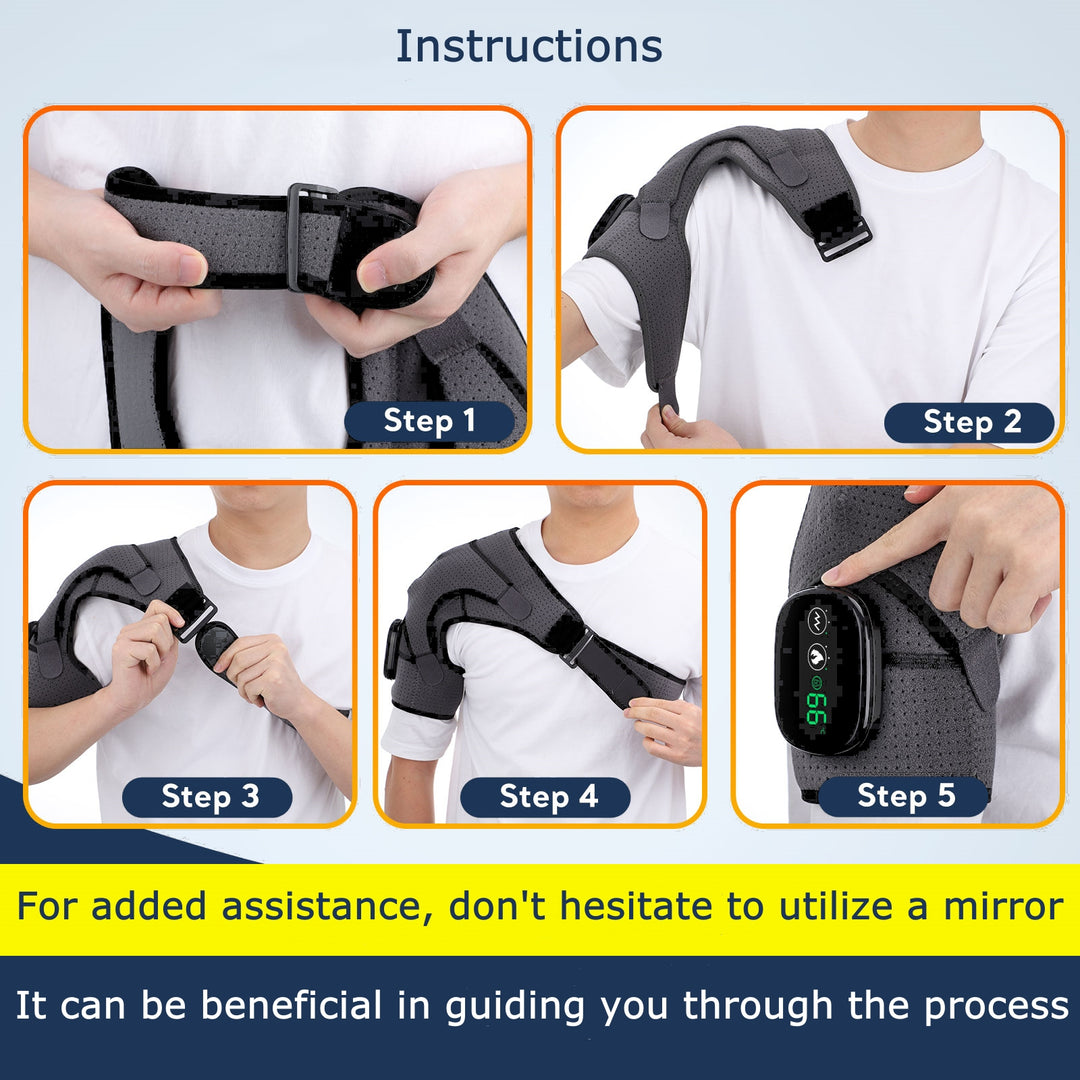 Instructions

Step 1

Step 2

Step 3

Step 4

66

Step 5

For added assistance, don't hesitate to utilize a mirror

It can be beneficial in guiding you through the process